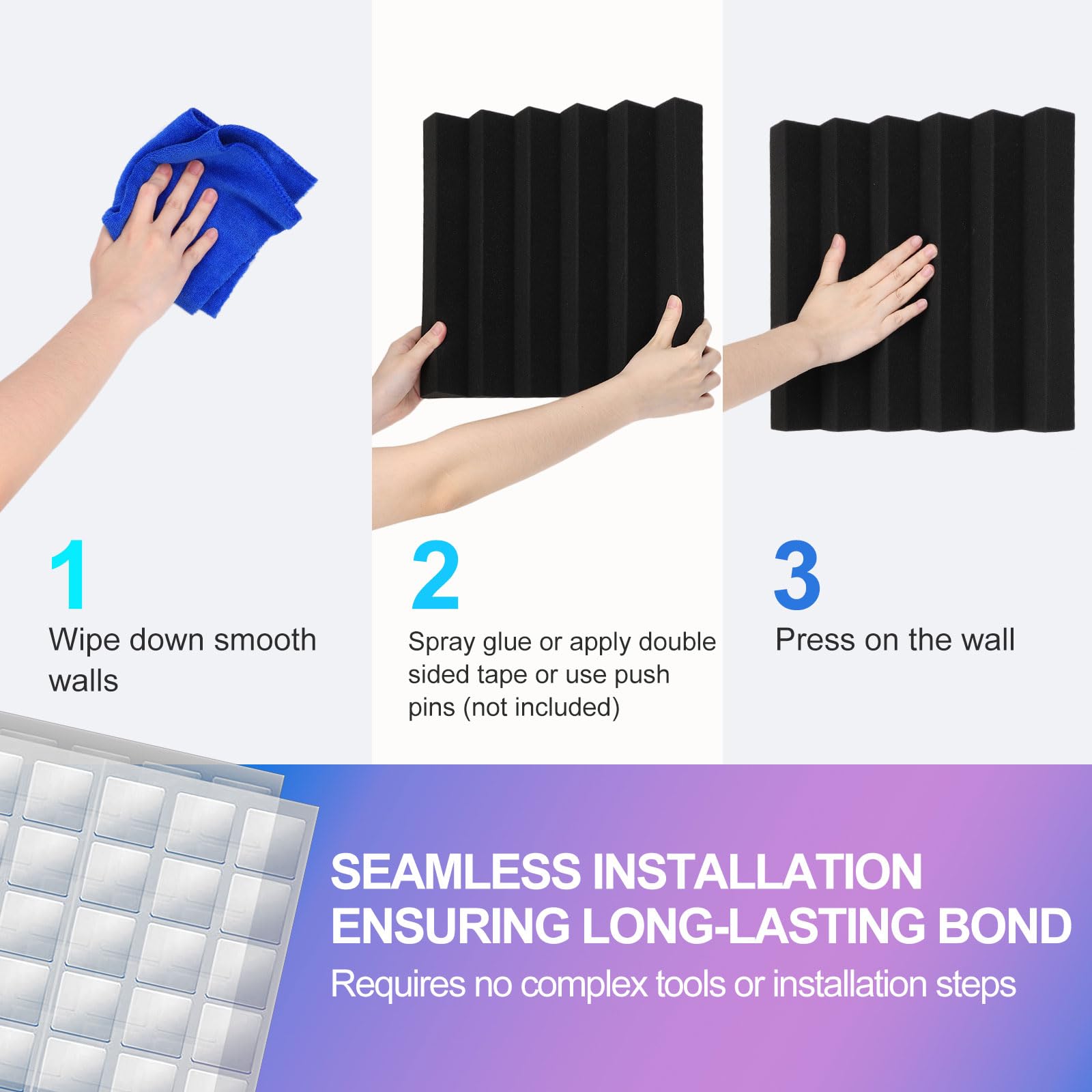 1
Wipe down smooth walls

2
Spray glue or apply double sided tape or use push pins (not included)

3
Press on the wall

SEAMLESS INSTALLATION ENSURING LONG-LASTING BOND
Requires no complex tools or installation steps